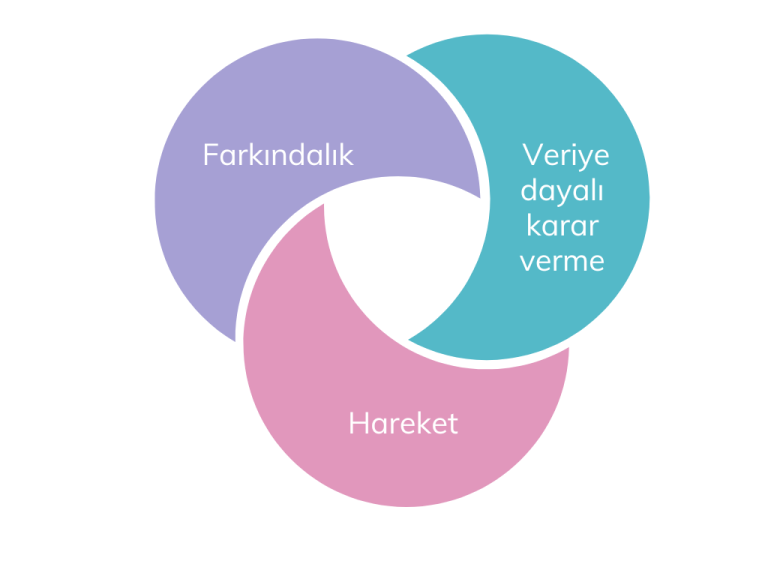 Farkındalık

Veriye dayalı karar verme

Hareket